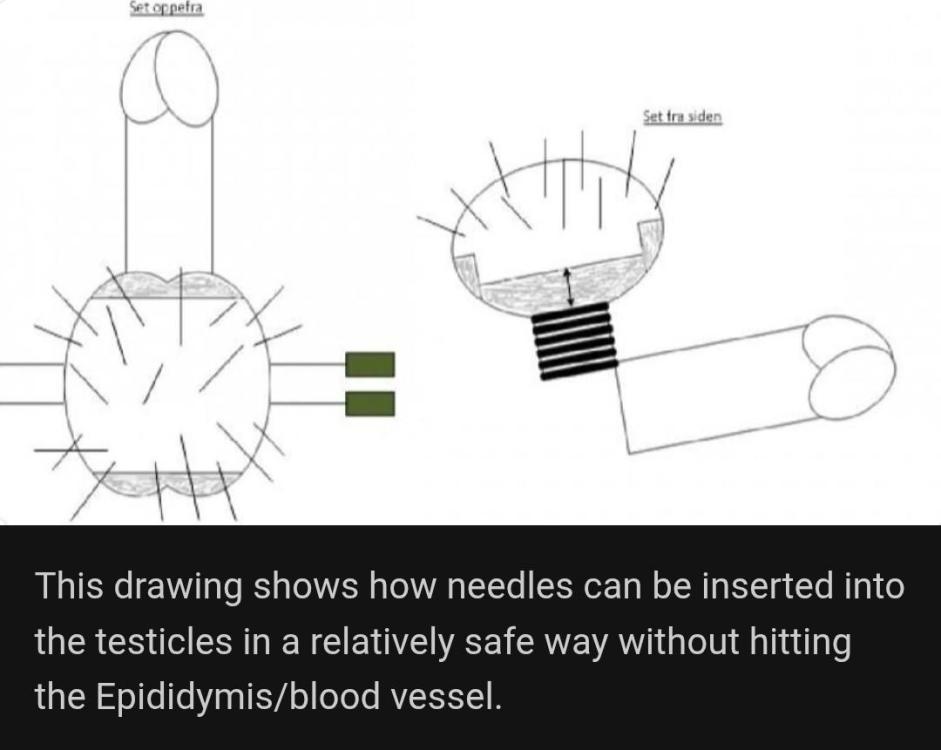 Set oppefra

Set fra siden

This drawing shows how needles can be inserted into the testicles in a relatively safe way without hitting the Epididymis/blood vessel.